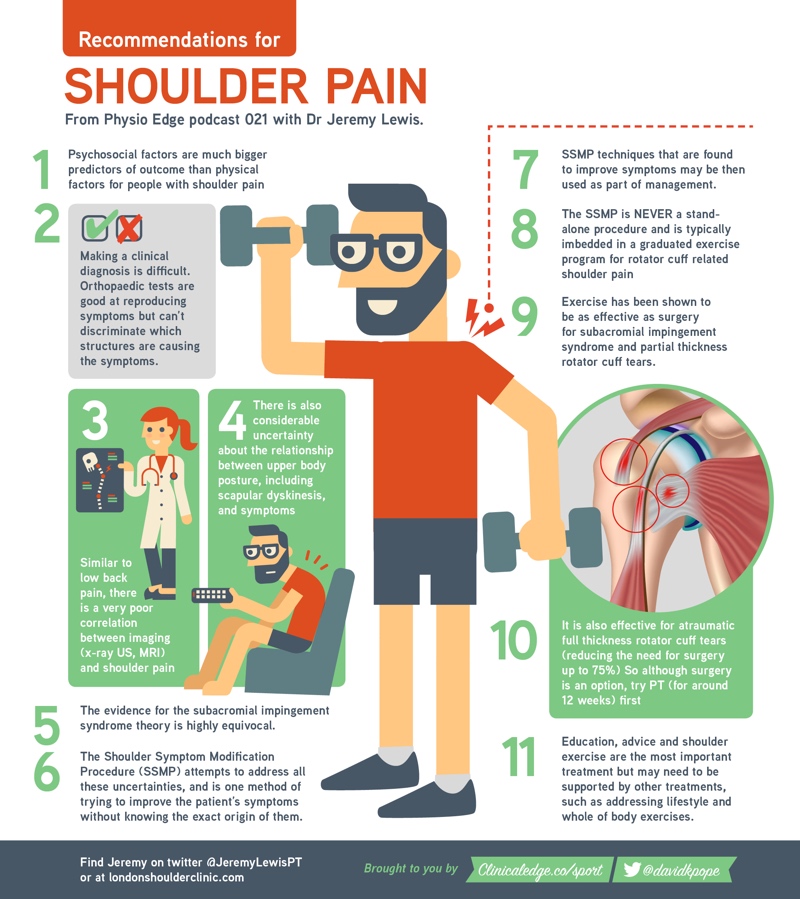 Recommendations for

SHOULDER PAIN

From Physio Edge podcast 021 with Dr Jeremy Lewis.

1 Psychosocial factors are much bigger predictors of outcome than physical factors for people with shoulder pain

2 Making a clinical diagnosis is difficult. Orthopaedic tests are good at reproducing symptoms but can't discriminate which structures are causing the symptoms.

3 Similar to low back pain, there is a very poor correlation between imaging (x-ray US, MRI) and shoulder pain

4 There is also considerable uncertainty about the relationship between upper body posture, including scapular dyskinesis, and symptoms

5 The evidence for the subacromial impingement syndrome theory is highly equivocal.

6 The Shoulder Symptom Modification Procedure (SSMP) attempts to address all these uncertainties, and is one method of trying to improve the patient's symptoms without knowing the exact origin of them.

7 SSMP techniques that are found to improve symptoms may be then used as part of management.

8 The SSMP is NEVER a stand-alone procedure and is typically imbedded in a graduated exercise program for rotator cuff related shoulder pain

9 Exercise has been shown to be as effective as surgery for subacromial impingement syndrome and partial thickness rotator cuff tears.

10 It is also effective for atraumatic full thickness rotator cuff tears (reducing the need for surgery up to 75%) So although surgery is an option, try PT (for around 12 weeks) first

11 Education, advice and shoulder exercise are the most important treatment but may need to be supported by other treatments, such as addressing lifestyle and whole of body exercises.

Find Jeremy on twitter @JeremyLewisPT or at londonshoulderclinic.com

Brought to you by Clinicaledge.co/sport @davidkpope